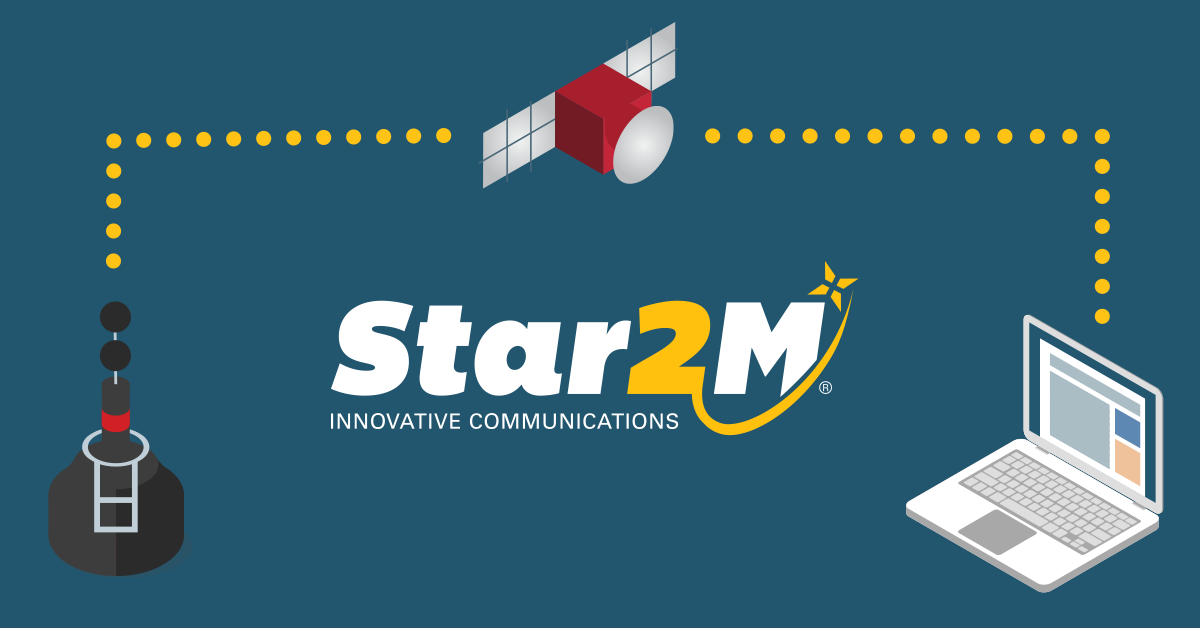 Star2M®
INNOVATIVE COMMUNICATIONS